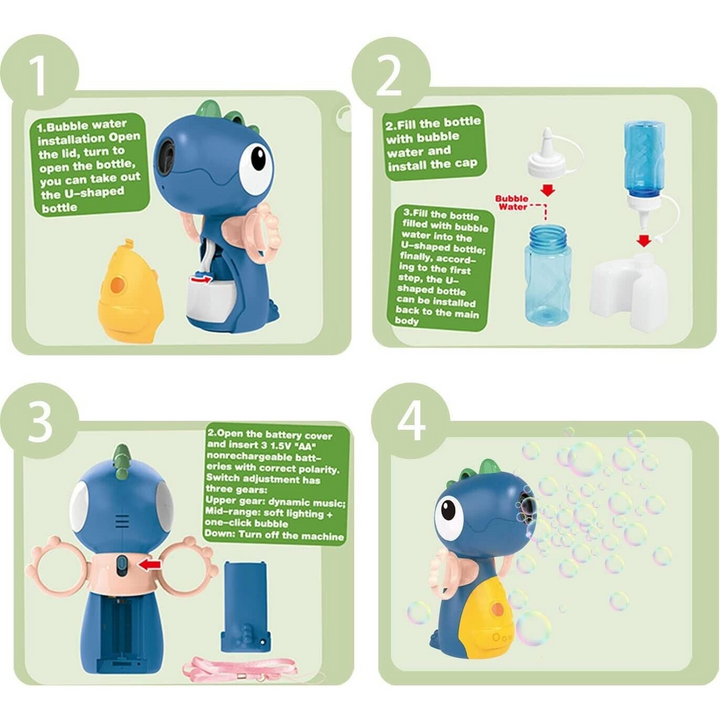 1

1.Bubble water installation Open the lid, turn to open the bottle, you can take out the U-shaped bottle

2

2.Fill the bottle with bubble water and install the cap

Bubble Water

3.Fill the bottle filled with bubble water into the U-shaped bottle; finally, according to the first step, the U-shaped bottle can be installed back to the main body

3

2.Open the battery cover and insert 3 1.5V "AA" nonrechargeable batteries with correct polarity. Switch adjustment has three gears:
Upper gear: dynamic music;
Mid-range: soft lighting + one-click bubble
Down: Turn off the machine

4