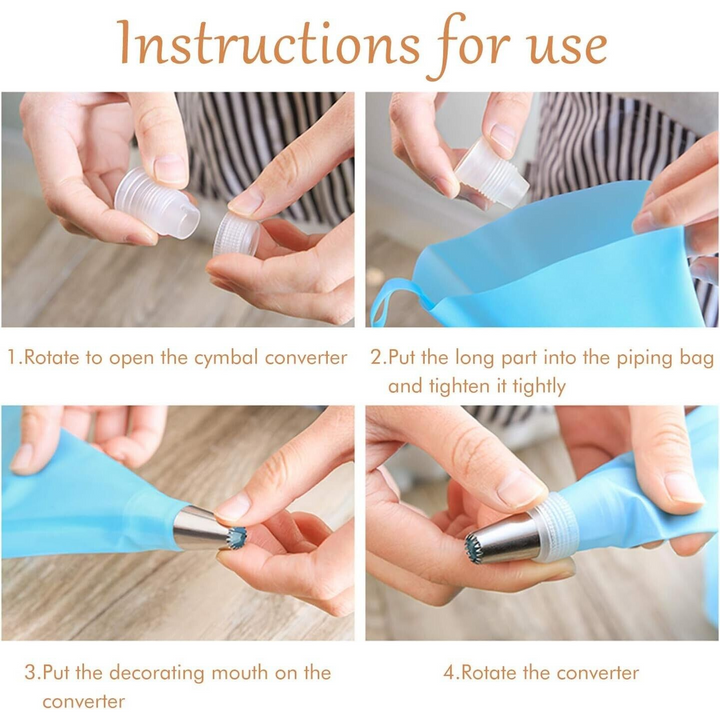 Instructions for use

1.Rotate to open the cymbal converter

2.Put the long part into the piping bag and tighten it tightly

3.Put the decorating mouth on the converter

4.Rotate the converter