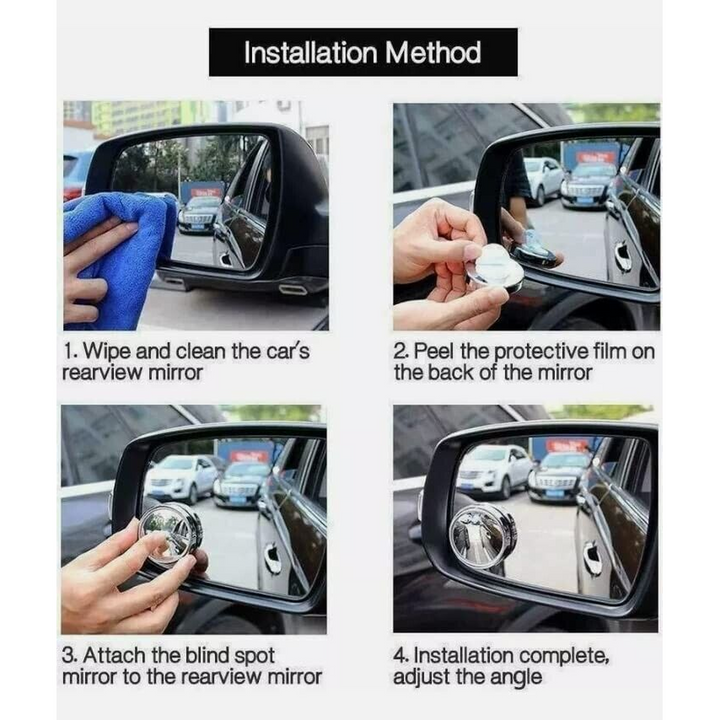 Installation Method

1. Wipe and clean the car's rearview mirror

2. Peel the protective film on the back of the mirror

3. Attach the blind spot mirror to the rearview mirror

4. Installation complete, adjust the angle