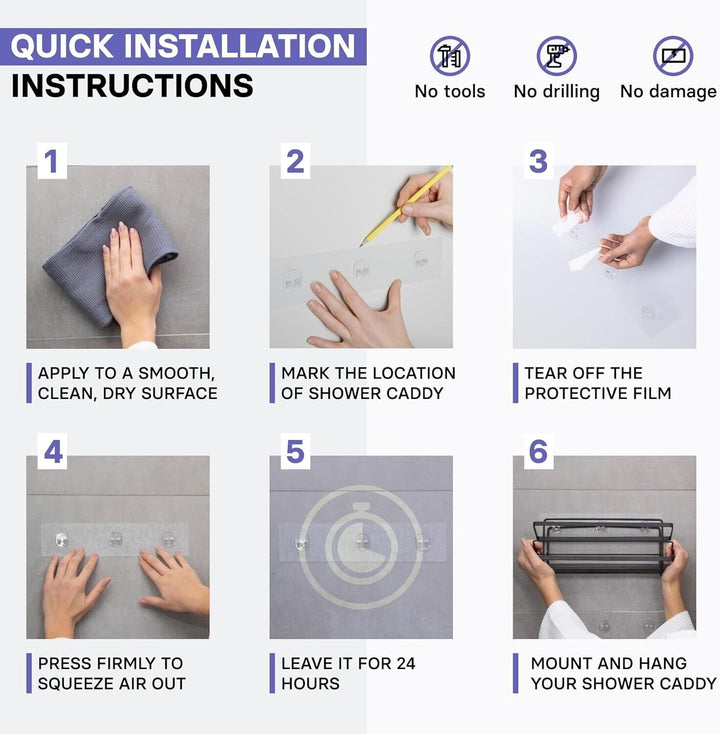 QUICK INSTALLATION INSTRUCTIONS

No tools

No drilling

No damage

1

APPLY TO A SMOOTH, CLEAN, DRY SURFACE

2

MARK THE LOCATION OF SHOWER CADDY

3

TEAR OFF THE PROTECTIVE FILM

4

PRESS FIRMLY TO SQUEEZE AIR OUT

5

LEAVE IT FOR 24 HOURS

6

MOUNT AND HANG YOUR SHOWER CADDY