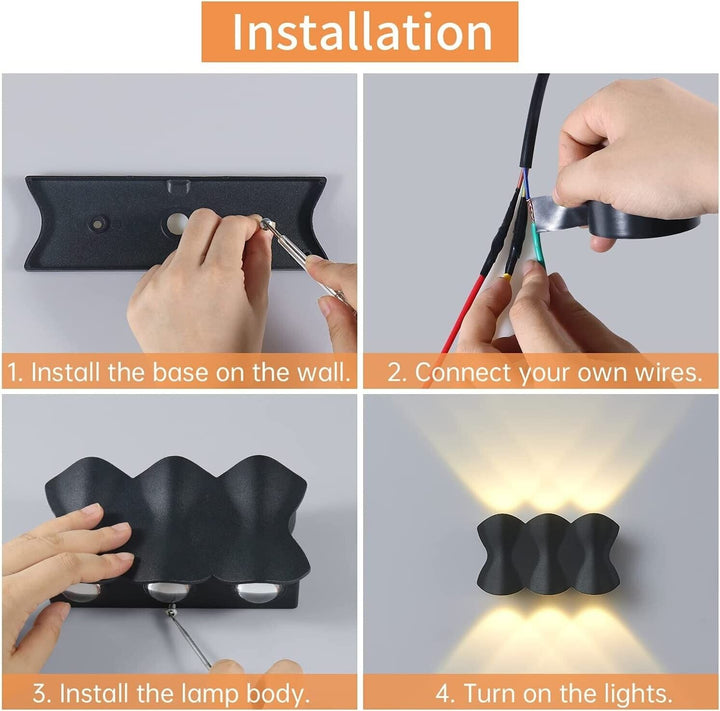 Installation

1. Install the base on the wall.

2. Connect your own wires.

3. Install the lamp body.

4. Turn on the lights.