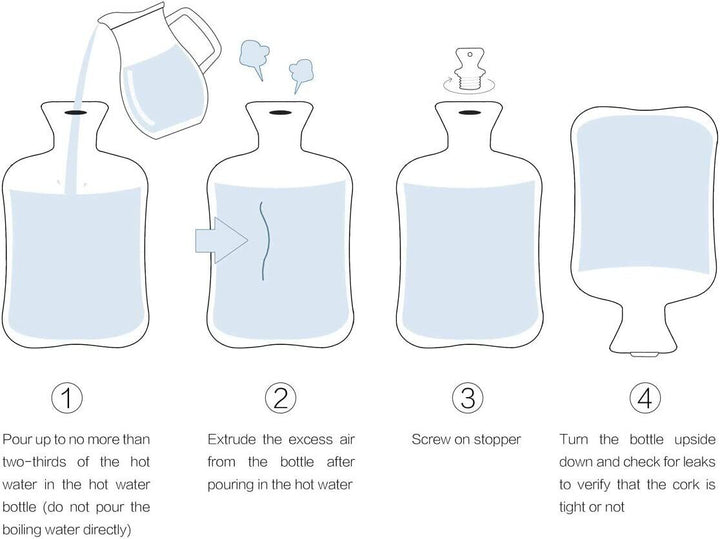 1
Pour up to no more than two-thirds of the hot water in the hot water bottle (do not pour the boiling water directly)

2
Extrude the excess air from the bottle after pouring in the hot water

3
Screw on stopper

4
Turn the bottle upside down and check for leaks to verify that the cork is tight or not