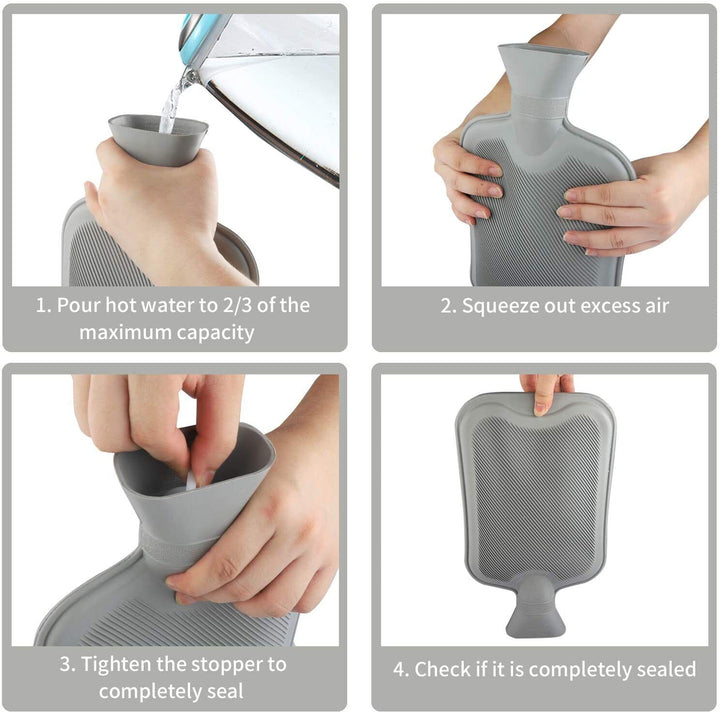 1. Pour hot water to 2/3 of the maximum capacity

2. Squeeze out excess air

3. Tighten the stopper to completely seal

4. Check if it is completely sealed