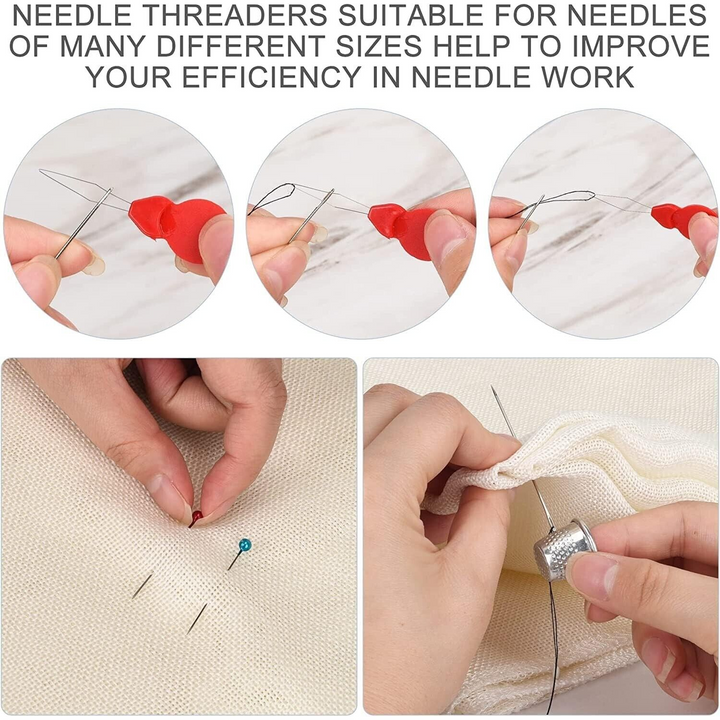 NEEDLE THREADERS SUITABLE FOR NEEDLES OF MANY DIFFERENT SIZES HELP TO IMPROVE YOUR EFFICIENCY IN NEEDLE WORK