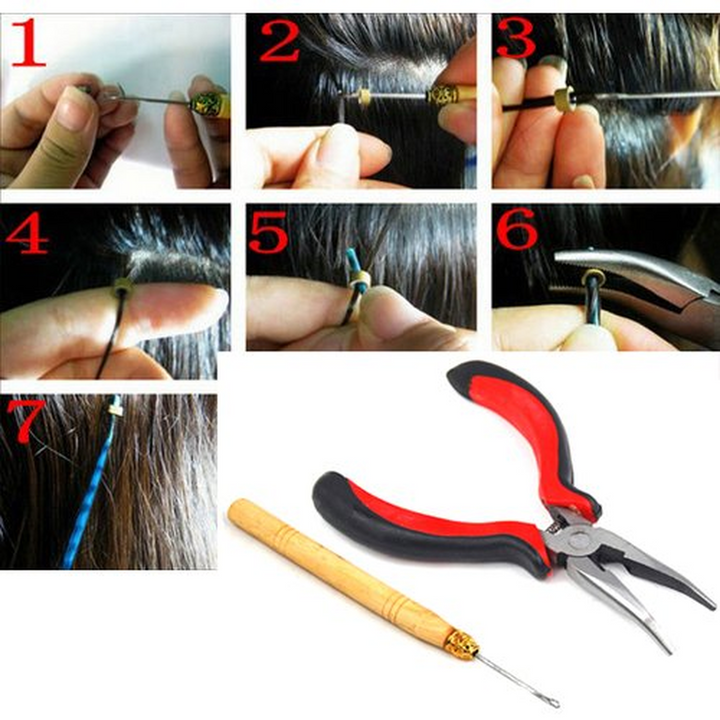 1
2
3
4
5
6
7