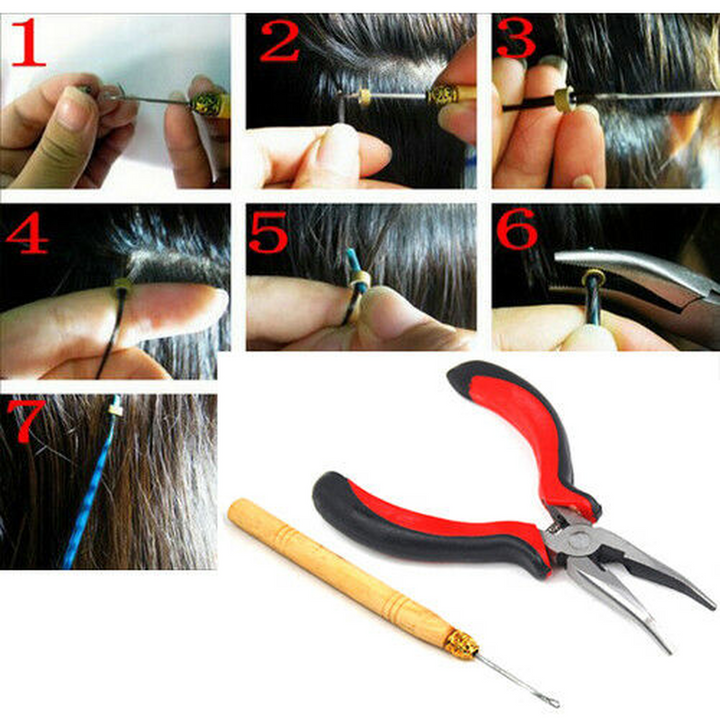 1

2

3

4

5

6

7