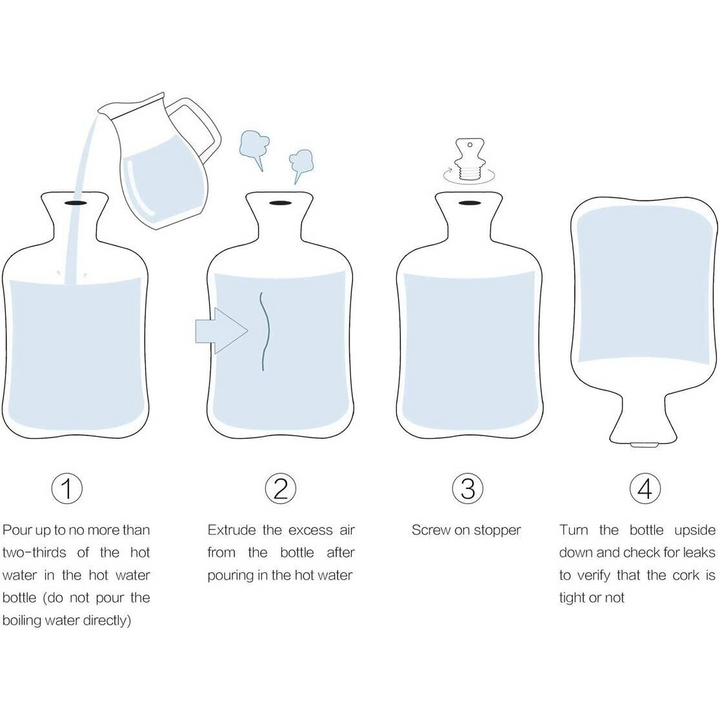 1

Pour up to no more than two-thirds of the hot water in the hot water bottle (do not pour the boiling water directly)

2

Extrude the excess air from the bottle after pouring in the hot water

3

Screw on stopper

4

Turn the bottle upside down and check for leaks to verify that the cork is tight or not