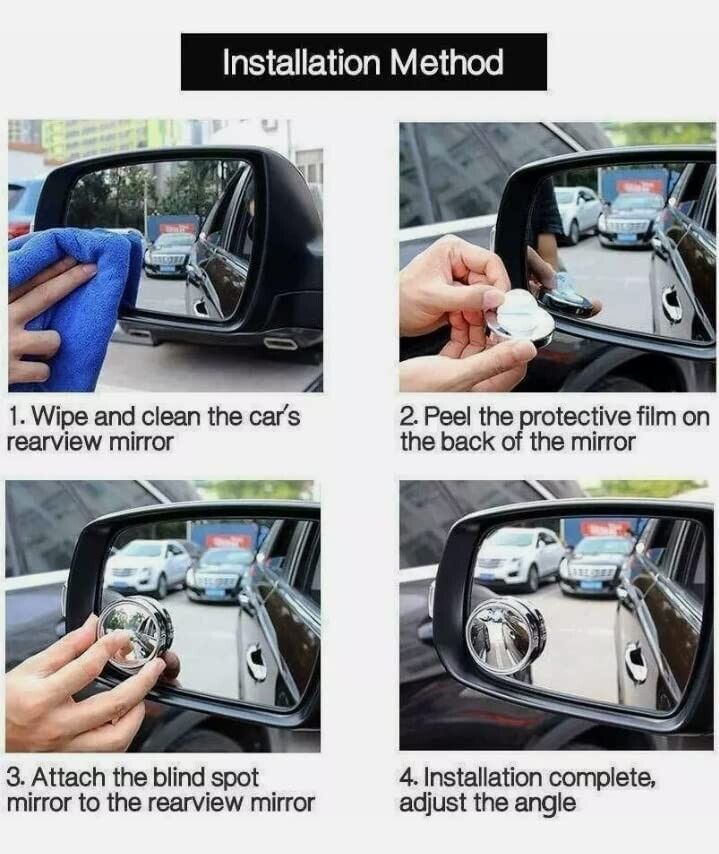 Installation Method

1. Wipe and clean the car's rearview mirror

2. Peel the protective film on the back of the mirror

3. Attach the blind spot mirror to the rearview mirror

4. Installation complete, adjust the angle