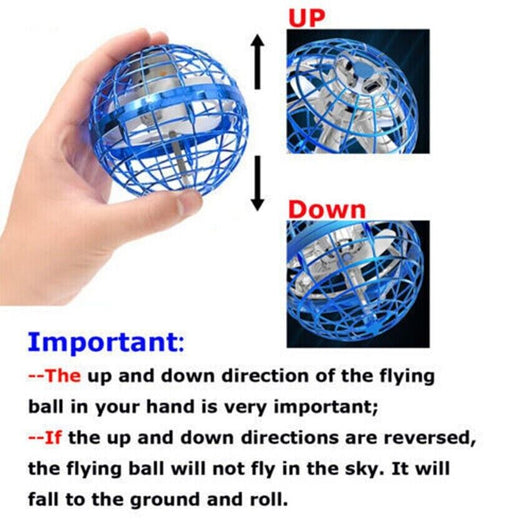 UP

Down

Important:

--The up and down direction of the flying ball in your hand is very important;

--If the up and down directions are reversed, the flying ball will not fly in the sky. It will fall to the ground and roll.