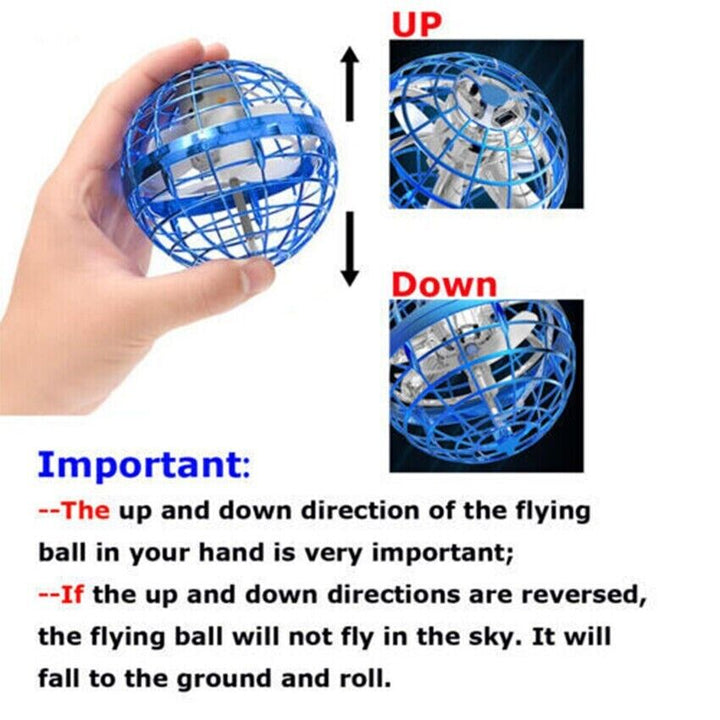 UP

Down

Important:

--The up and down direction of the flying ball in your hand is very important;

--If the up and down directions are reversed, the flying ball will not fly in the sky. It will fall to the ground and roll.