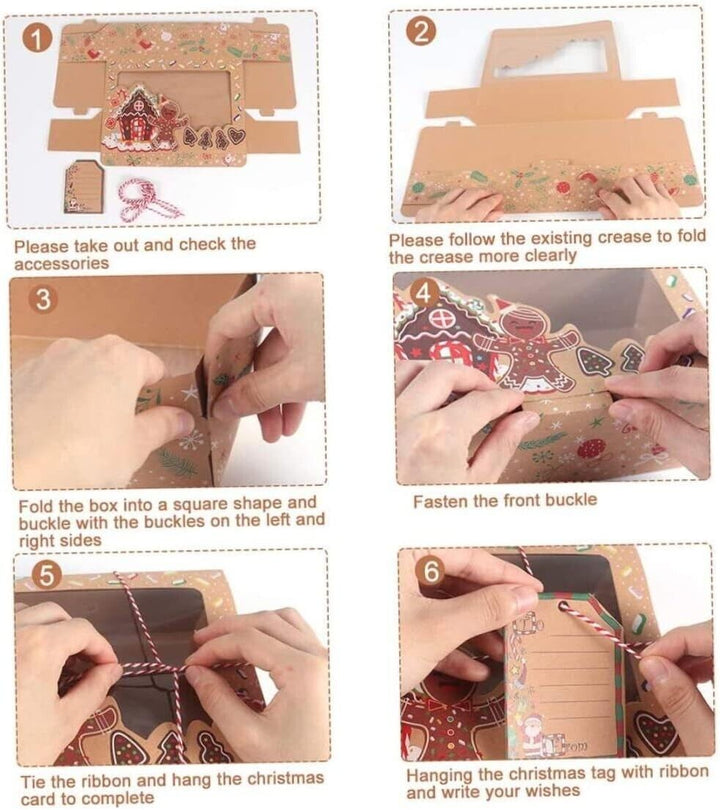 1

Please take out and check the accessories

2

Please follow the existing crease to fold the crease more clearly

3

Fold the box into a square shape and buckle with the buckles on the left and right sides

4

Fasten the front buckle

5

Tie the ribbon and hang the christmas card to complete

6

To

From

Hanging the christmas tag with ribbon and write your wishes