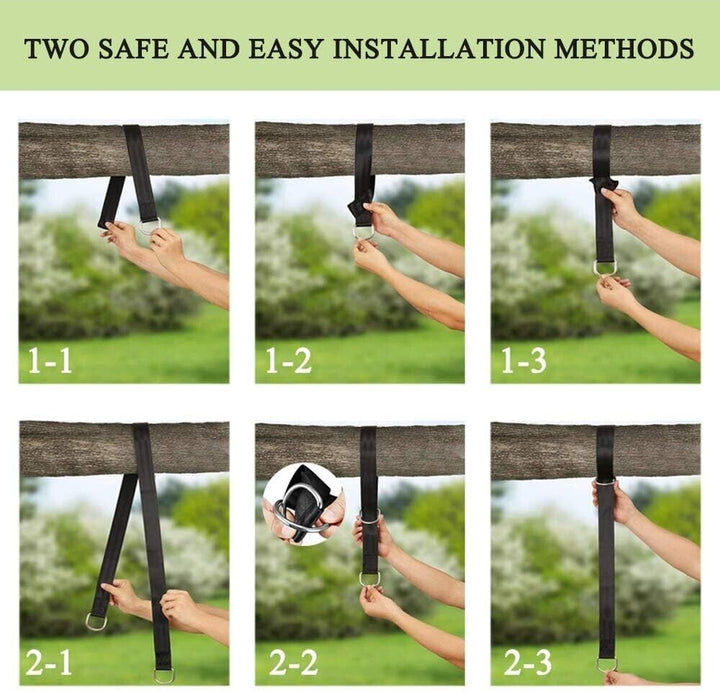 TWO SAFE AND EASY INSTALLATION METHODS

1-1

1-2

1-3

2-1

2-2

2-3