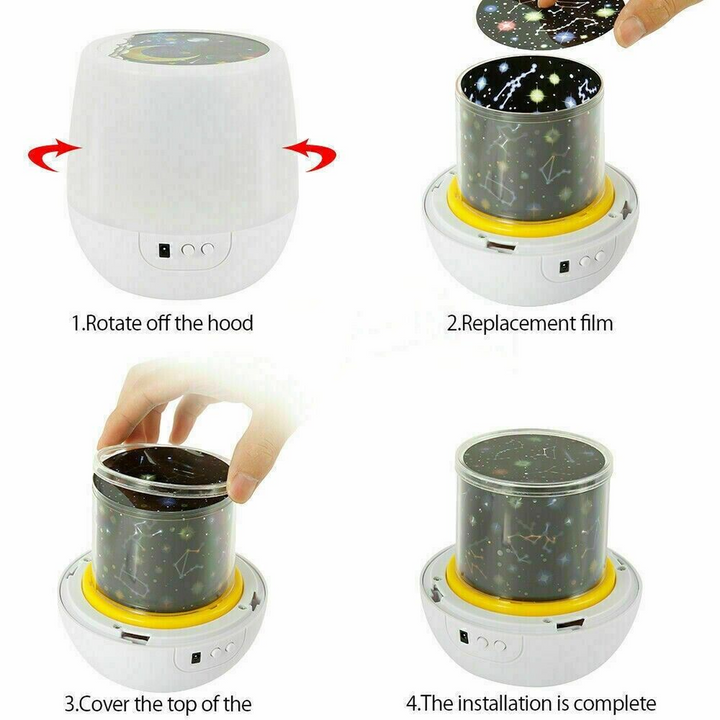 1.Rotate off the hood

2.Replacement film

3.Cover the top of the

4.The installation is complete