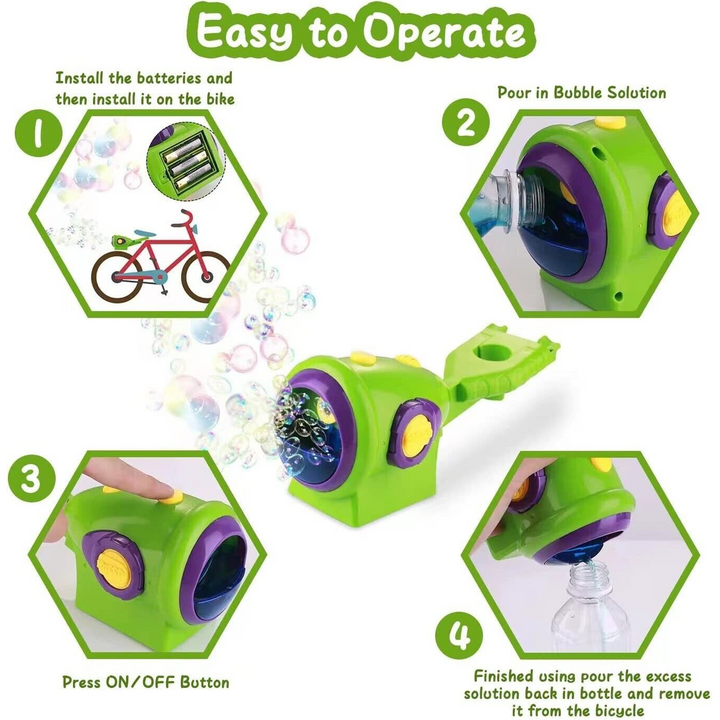 Easy to Operate

Install the batteries and then install it on the bike

1

Pour in Bubble Solution

2

3

Press ON/OFF Button

4

Finished using pour the excess solution back in bottle and remove it from the bicycle