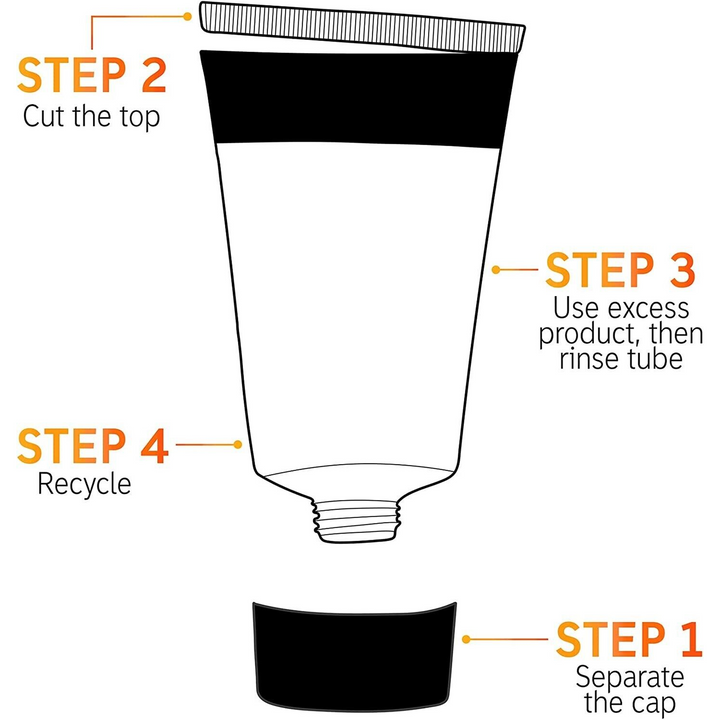 STEP 2
Cut the top

STEP 3
Use excess product, then rinse tube

STEP 4
Recycle

STEP 1
Separate the cap