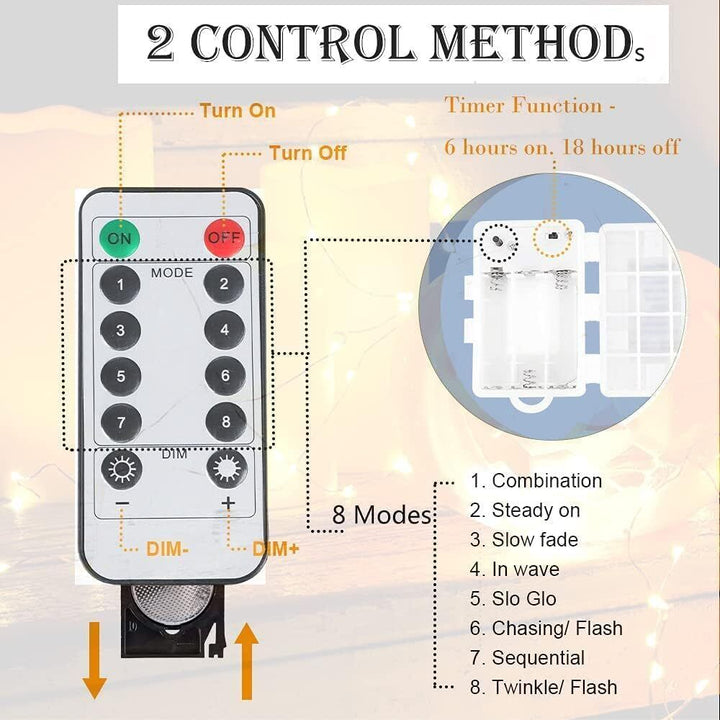 2 CONTROL METHODs

Turn On

Turn Off

Timer Function - 6 hours on. 18 hours off

ON OFF

MODE

1 2 3 4 5 6 7 8

DIM

− +

DIM- DIM+

8 Modes

1. Combination
2. Steady on
3. Slow fade
4. In wave
5. Slo Glo
6. Chasing/ Flash
7. Sequential
8. Twinkle/ Flash