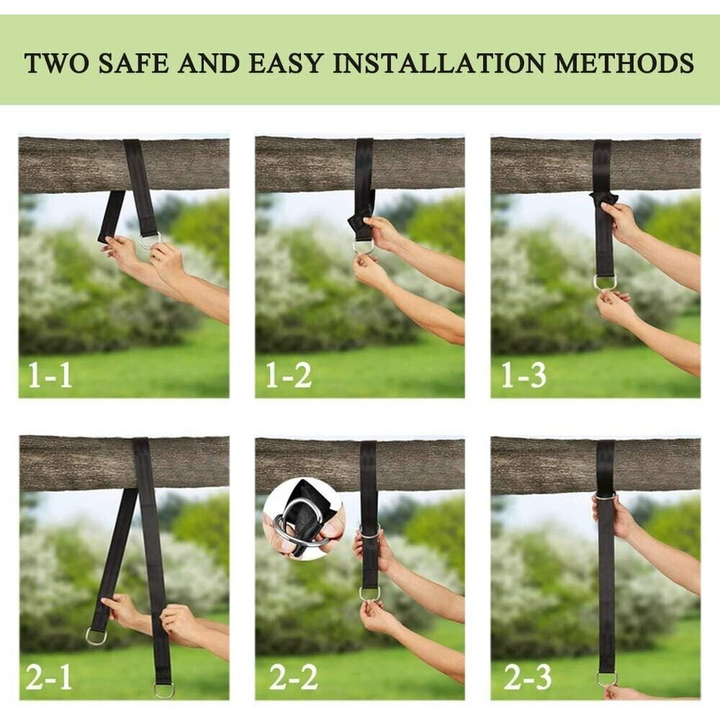 TWO SAFE AND EASY INSTALLATION METHODS

1-1

1-2

1-3

2-1

2-2

2-3