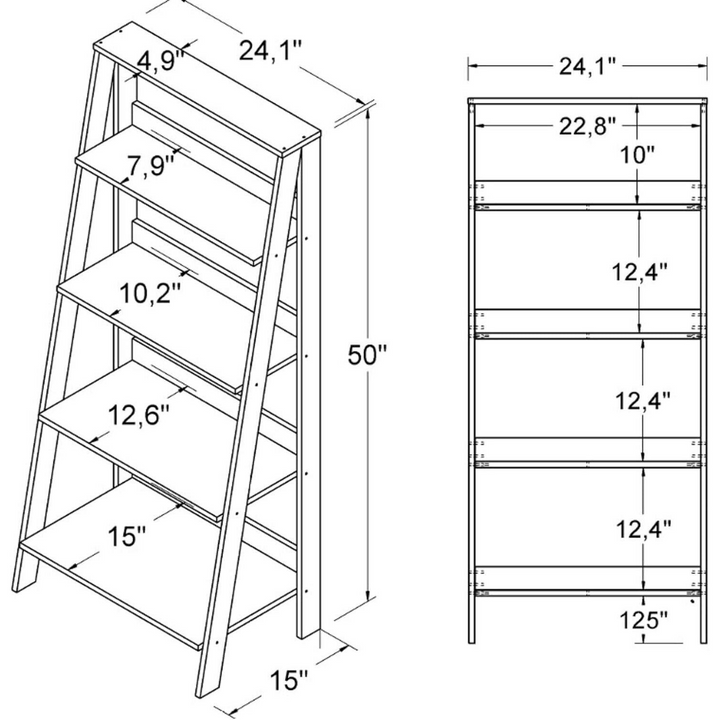 24,1"
4,9"
7,9"
10,2"
12,6"
15"
50"
15"
24,1"
22,8"
10"
12,4"
12,4"
12,4"
125"