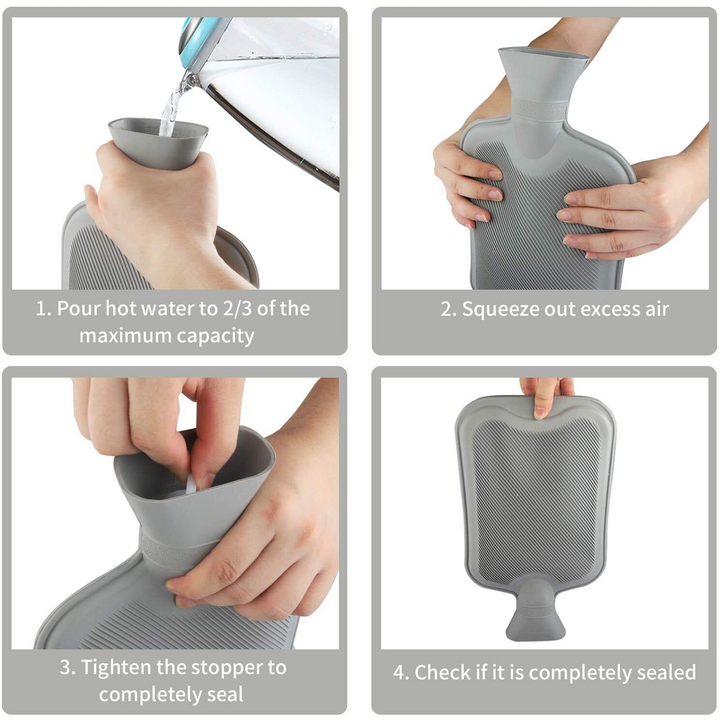 1. Pour hot water to 2/3 of the maximum capacity

2. Squeeze out excess air

3. Tighten the stopper to completely seal

4. Check if it is completely sealed