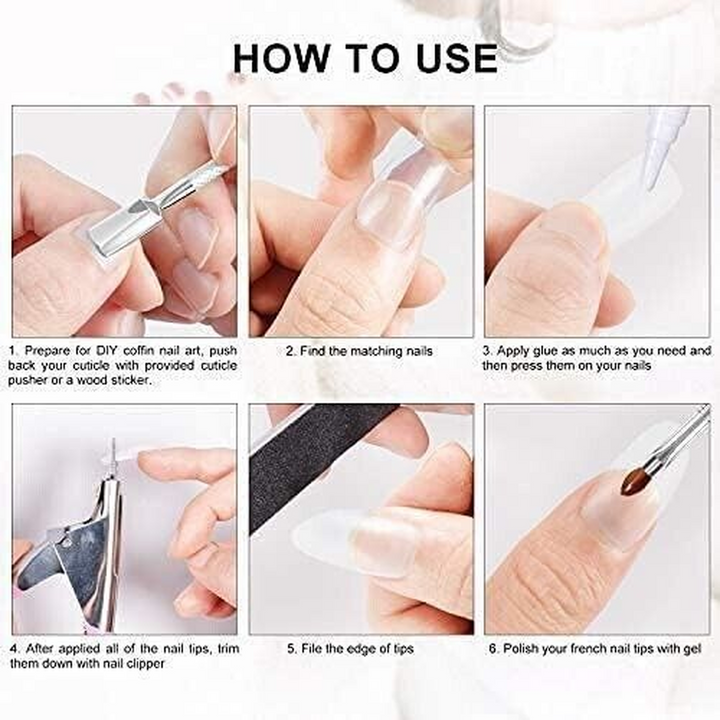 HOW TO USE

1. Prepare for DIY coffin nail art, push back your cuticle with provided cuticle pusher or a wood sticker.

2. Find the matching nails

3. Apply glue as much as you need and then press them on your nails

4. After applied all of the nail tips, trim them down with nail clipper

5. File the edge of tips

6. Polish your french nail tips with gel