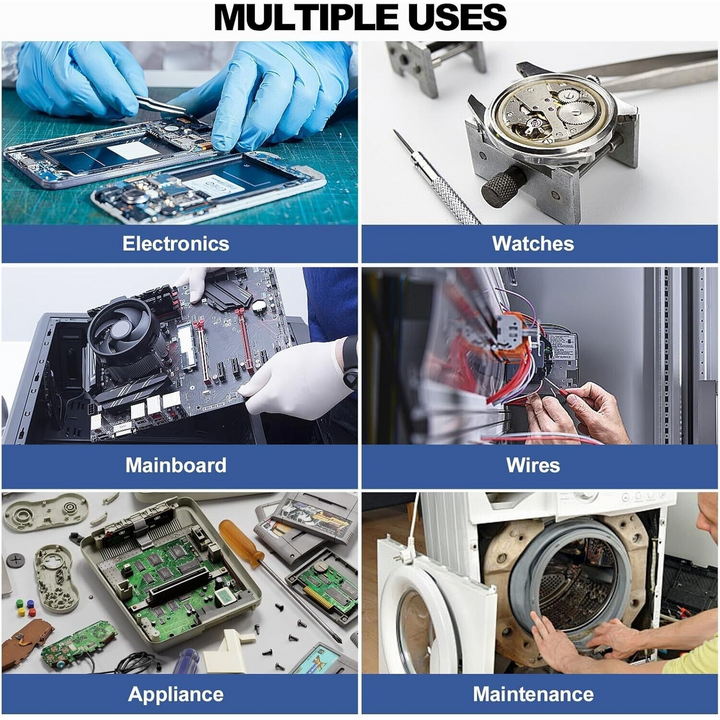 MULTIPLE USES

Electronics

Watches

Mainboard

Wires

Appliance

Maintenance